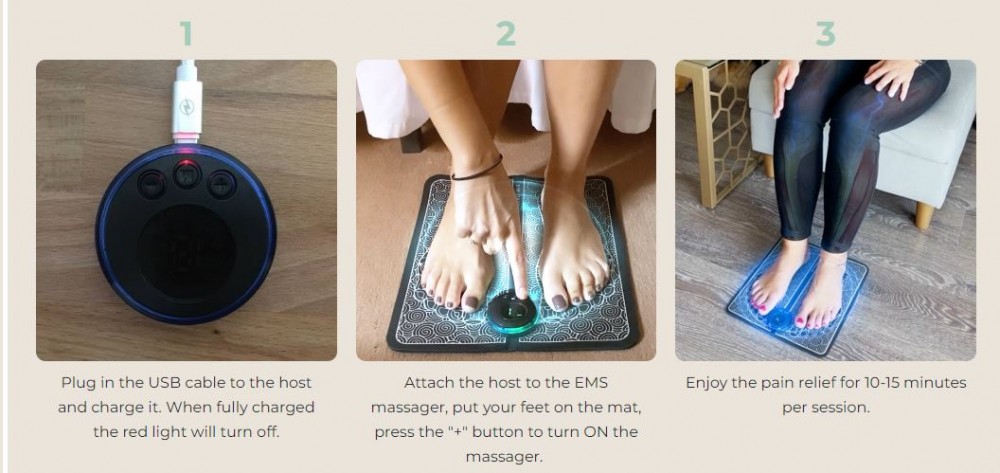 1

Plug in the USB cable to the host and charge it. When fully charged the red light will turn off.

2

Attach the host to the EMS massager, put your feet on the mat, press the "+" button to turn ON the massager.

3

Enjoy the pain relief for 10-15 minutes per session.